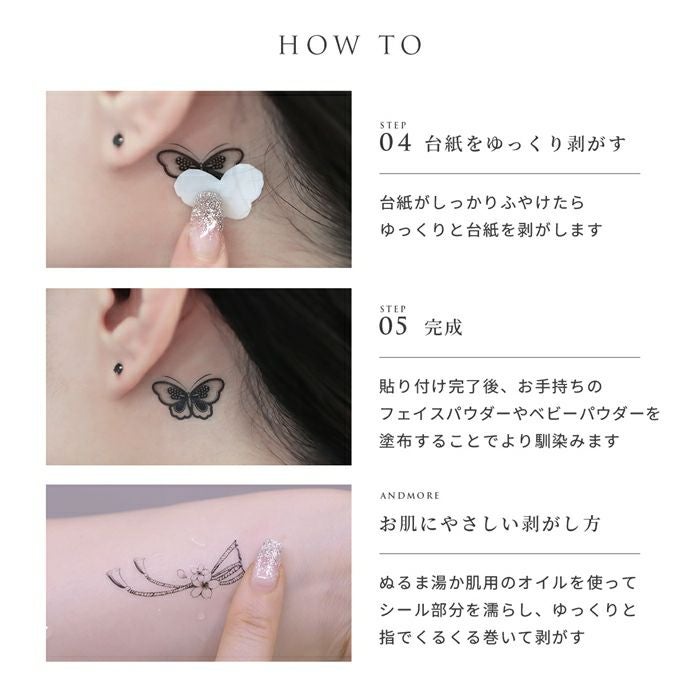 HOW TO

STEP
04 台紙をゆっくり剥がす

台紙がしっかりふやけたら
ゆっくりと台紙を剥がします

STEP
05 完成

貼り付け完了後、お手持ちの
フェイスパウダーやベビーパウダーを
塗布することでより馴染みます

ANDMORE
お肌にやさしい剥がし方

ぬるま湯か肌用のオイルを使って
シール部分を濡らし、ゆっくりと
指でくるくる巻いて剥がす