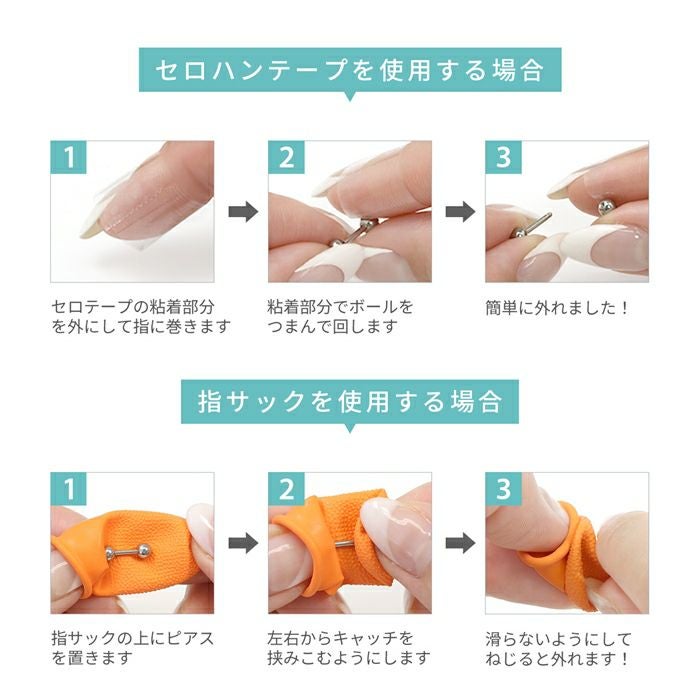 セロハンテープを使用する場合

1

セロテープの粘着部分を外にして指に巻きます

2

粘着部分でボールをつまんで回します

3

簡単に外れました！

指サックを使用する場合

1

指サックの上にピアスを置きます

2

左右からキャッチを挟みこむようにします

3

滑らないようにしてねじると外れます！