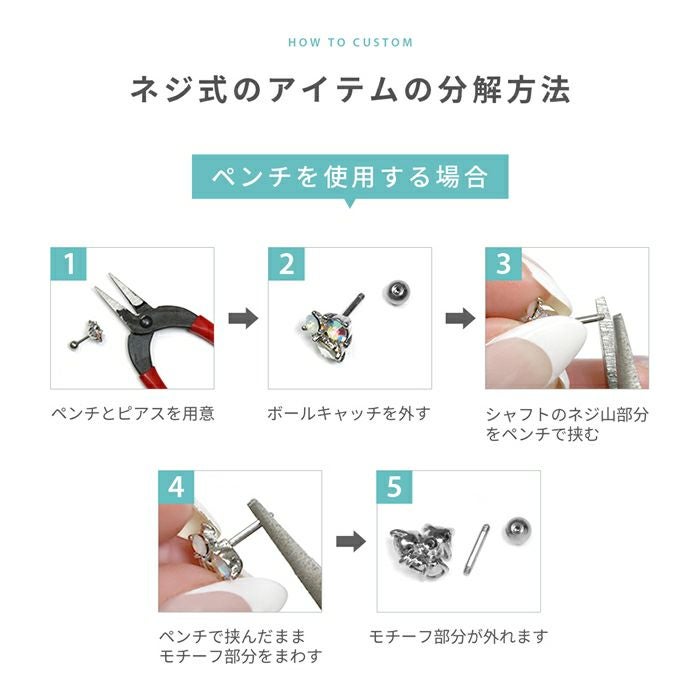 HOW TO CUSTOM

ネジ式のアイテムの分解方法

ペンチを使用する場合

1

ペンチとピアスを用意

2

ボールキャッチを外す

3

シャフトのネジ山部分をペンチで挟む

4

ペンチで挟んだままモチーフ部分をまわす

5

モチーフ部分が外れます